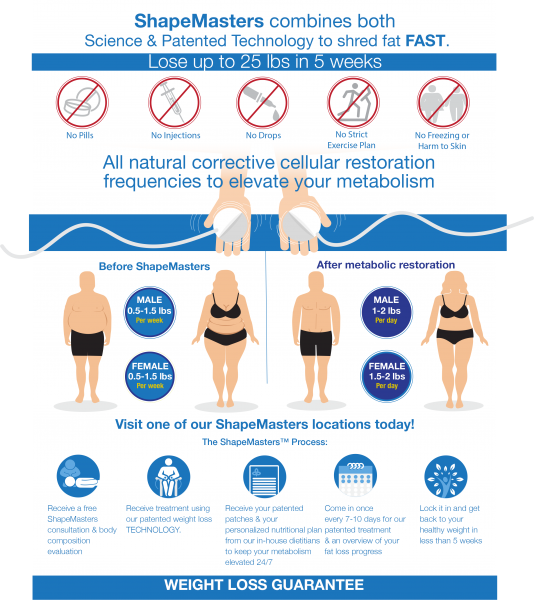 ShapeMasters combines both
Science & Patented Technology to shred fat FAST.

Lose up to 25 lbs in 5 weeks

No Pills

No Injections

No Drops

No Strict Exercise Plan

No Freezing or Harm to Skin

All natural corrective cellular restoration frequencies to elevate your metabolism

Before ShapeMasters

MALE
0.5-1.5 lbs
Per week

FEMALE
0.5-1.5 lbs
Per week

After metabolic restoration

MALE
1-2 lbs
Per day

FEMALE
1.5-2 lbs
Per day

Visit one of our ShapeMasters locations today!

The ShapeMasters™ Process:

Receive a free ShapeMasters consultation & body composition evaluation

Receive treatment using our patented weight loss TECHNOLOGY.

Receive your patented patches & your personalized nutritional plan from our in-house dietitians to keep your metabolism elevated 24/7

Come in once every 7-10 days for our patented treatment & an overview of your fat loss progress

Lock it in and get back to your healthy weight in less than 5 weeks

WEIGHT LOSS GUARANTEE