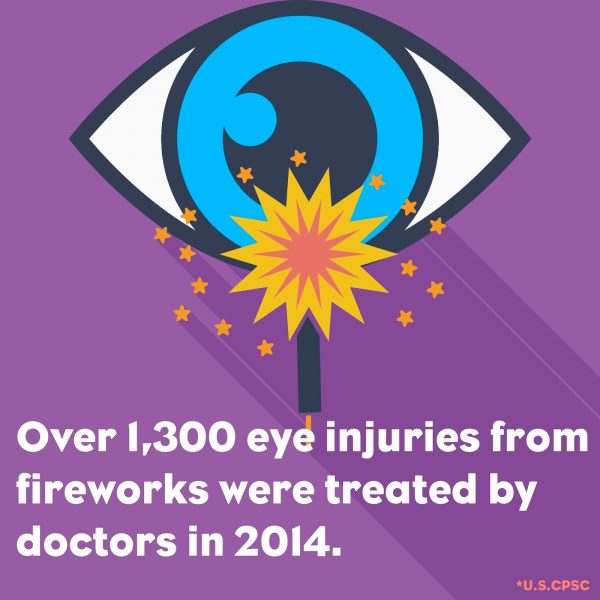 Over 1,300 eye injuries from fireworks were treated by doctors in 2014.

*U.S.CPSC